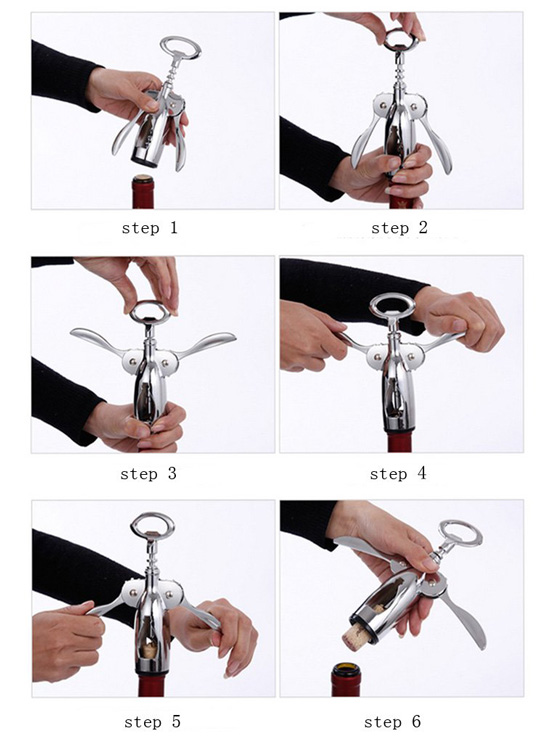 step 1

step 2

step 3

step 4

step 5

step 6